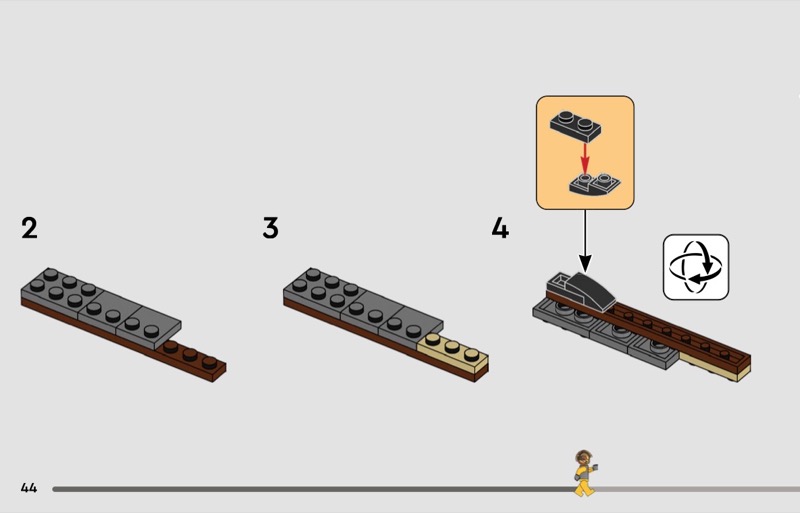 2

3

4

44