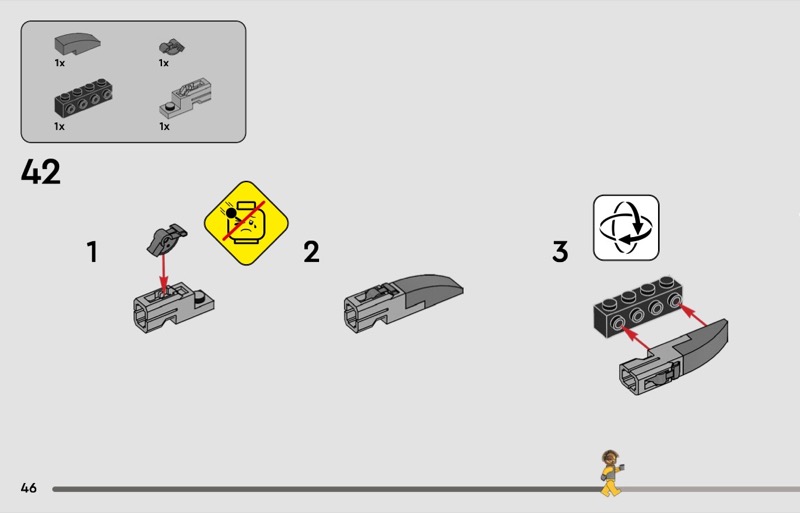 1x
1x
1x
1x

42

1

2

3

46