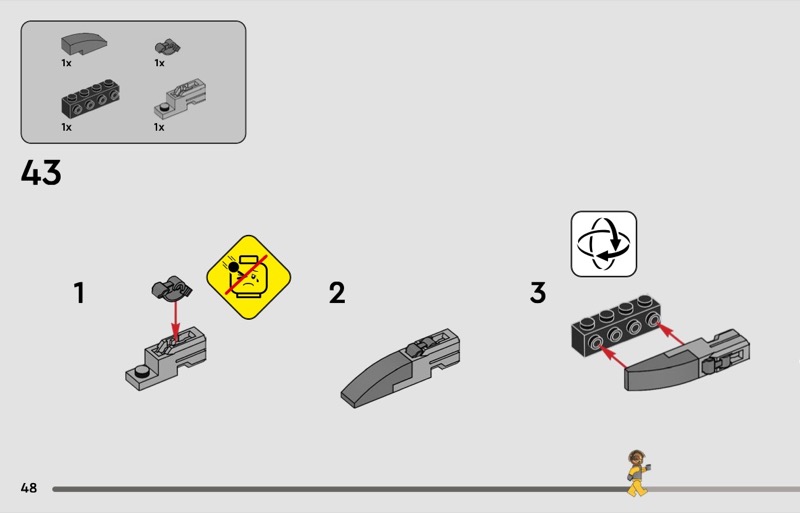 1x
1x
1x
1x

43

1

2

3

48