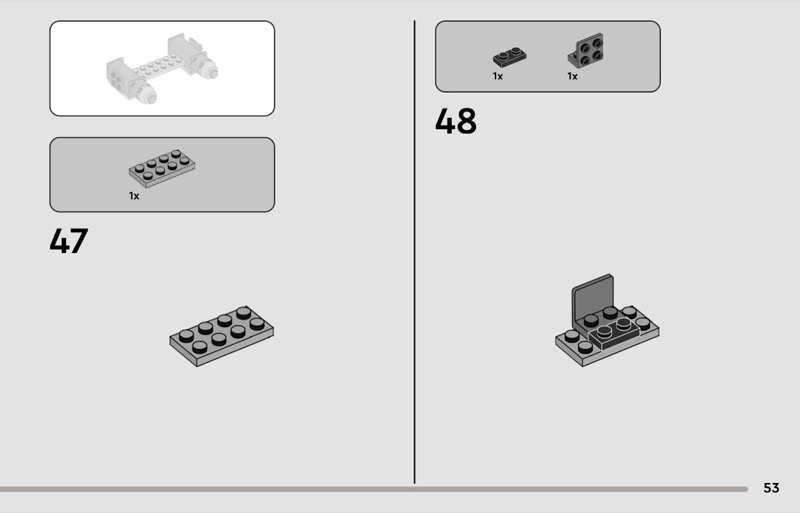 1x

47

1x

1x

48

53