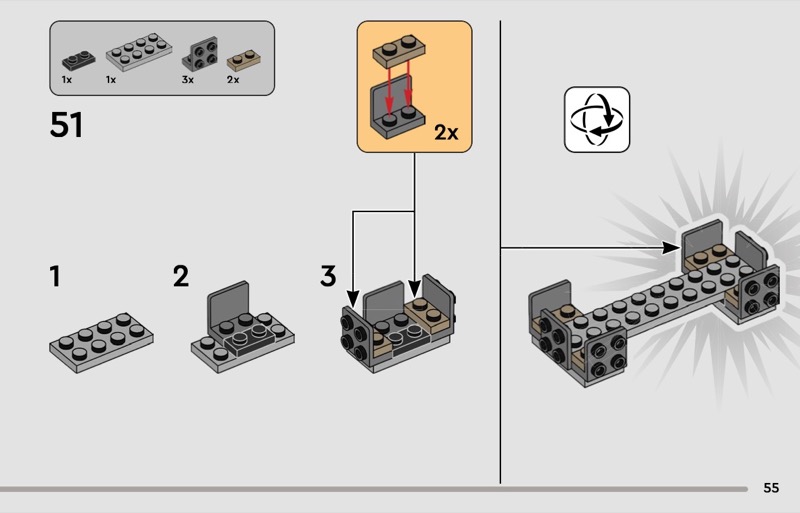 1x 1x 3x 2x

51

2x

1

2

3

55