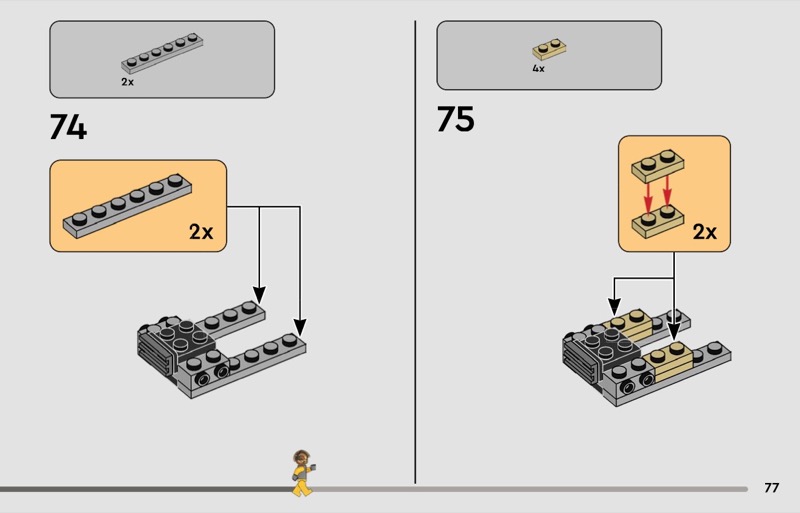 2x

74

2x

4x

75

2x

77