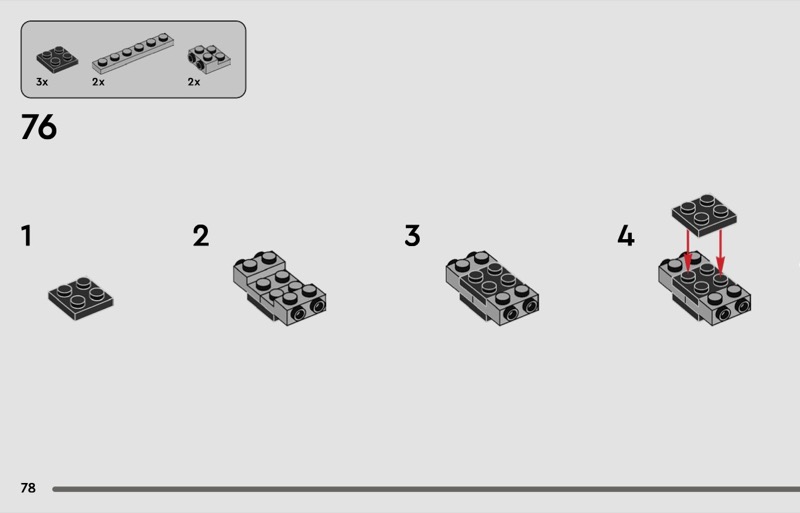 3x
2x
2x

76

1

2

3

4

78