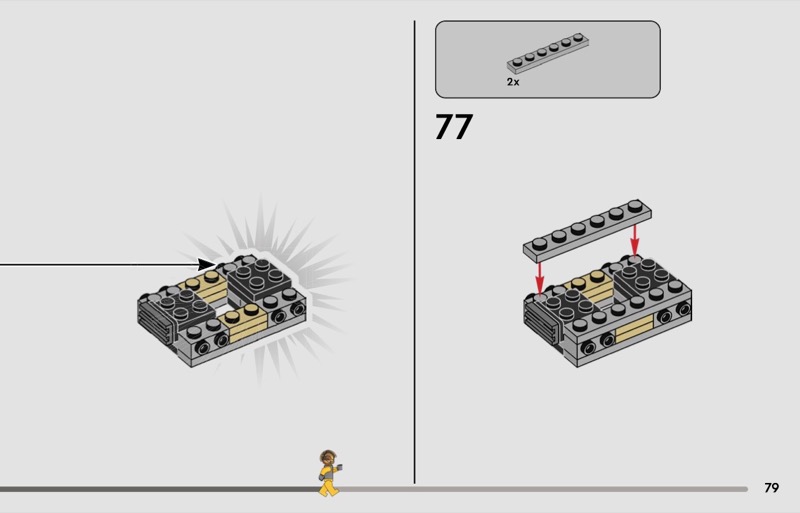 2x

77

79