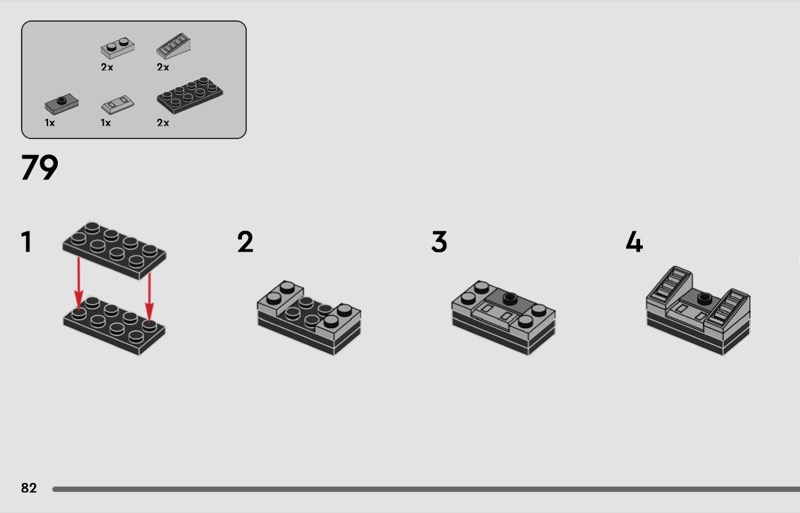 2x 2x

1x 1x 2x

79

1

2

3

4

82