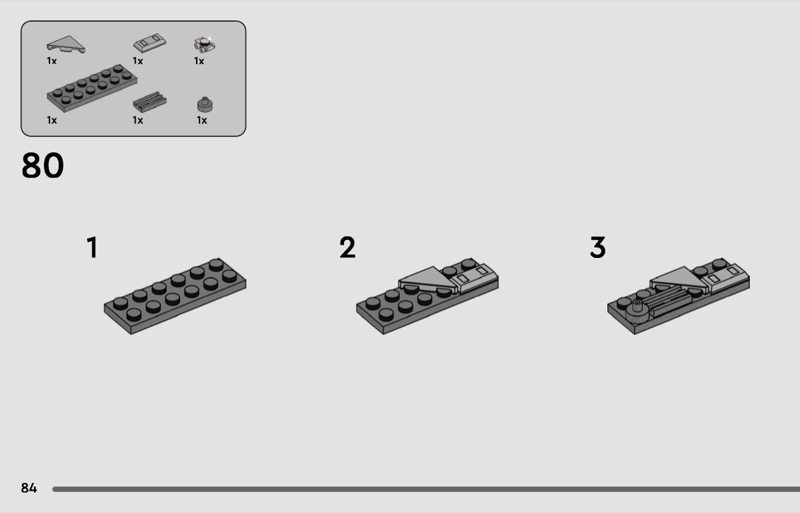 1x
1x
1x
1x
1x
1x

80

1

2

3

84