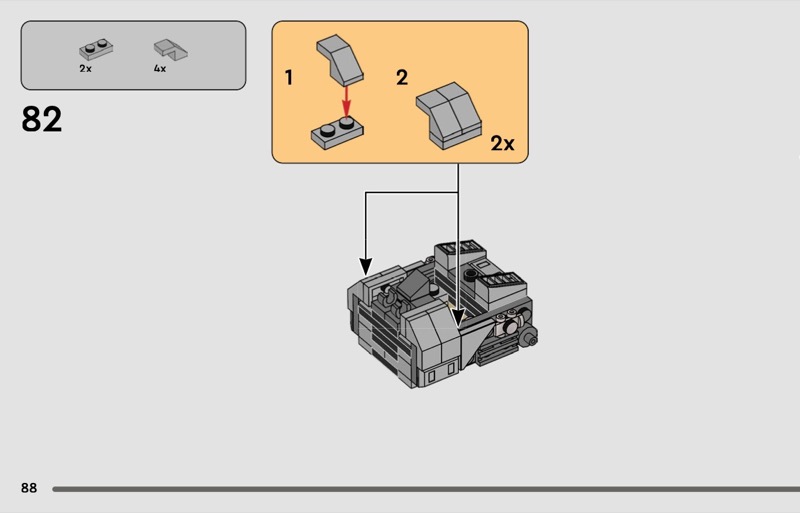 2x 4x

82

1

2

2x

88