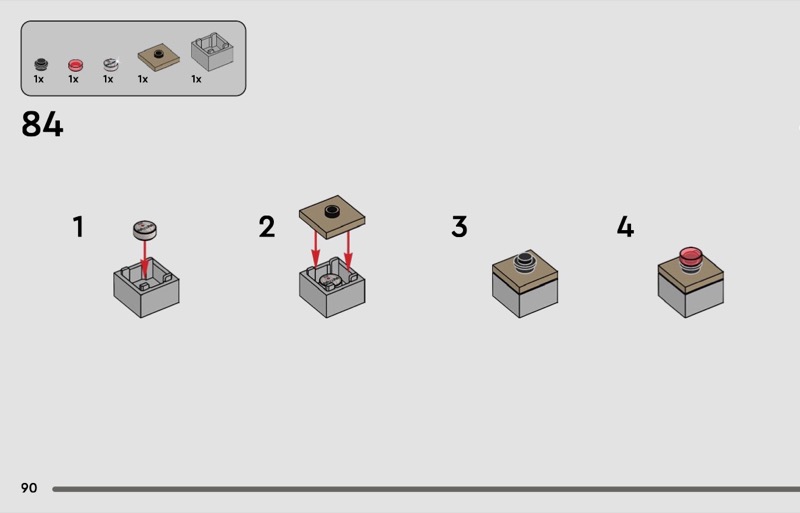 1x 1x 1x 1x 1x

84

1

2

3

4

90