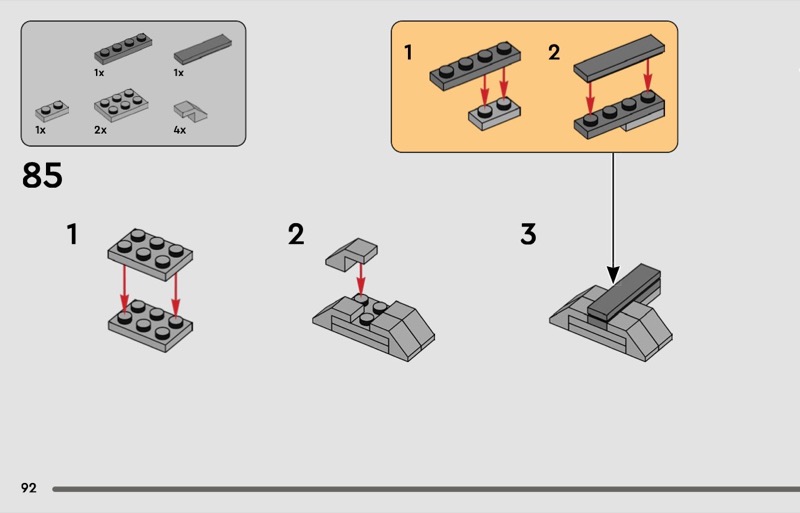 1x
1x
1x
2x
4x

1
2

85

1
2
3

92