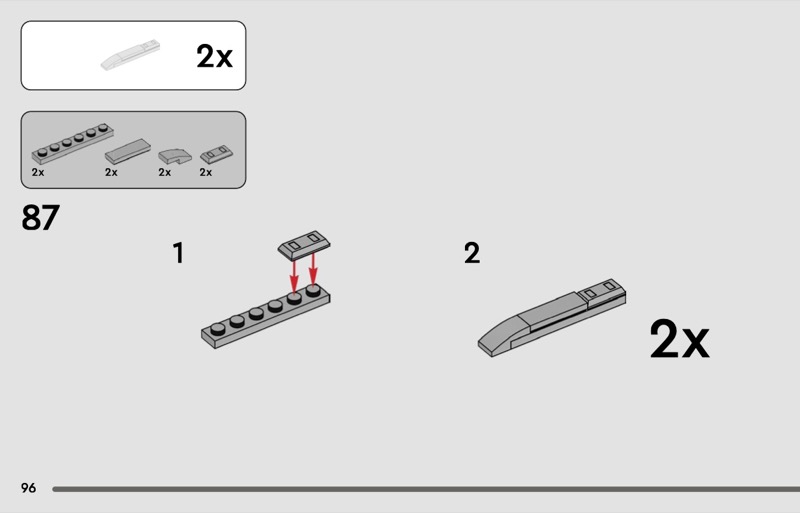 2x

2x 2x 2x 2x

87

1

2

2x

96