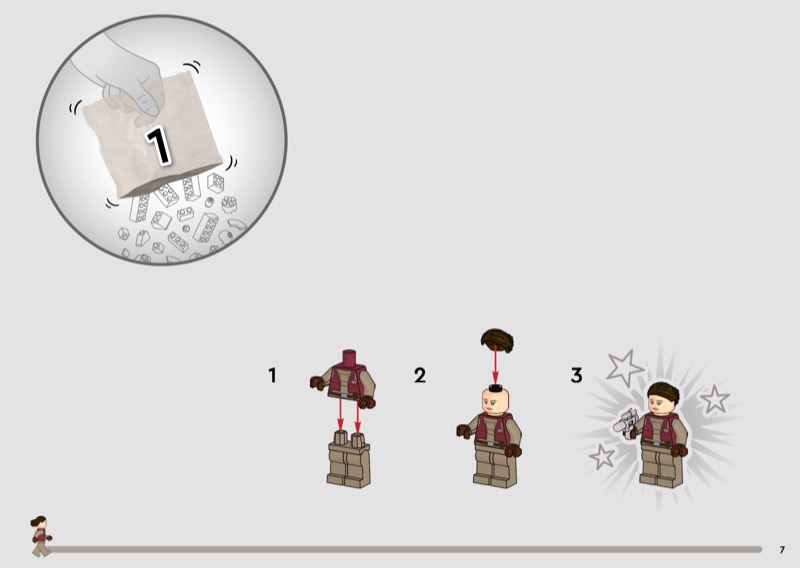 1

1

2

3

7