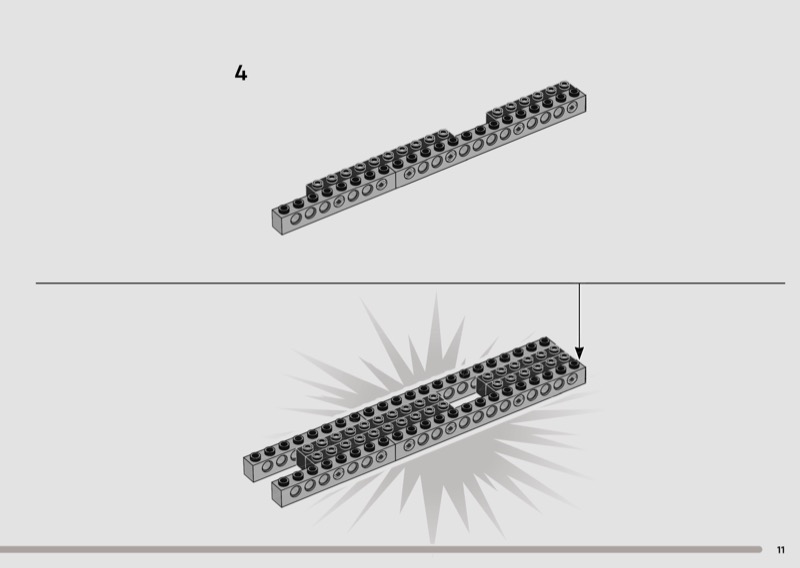 4

11