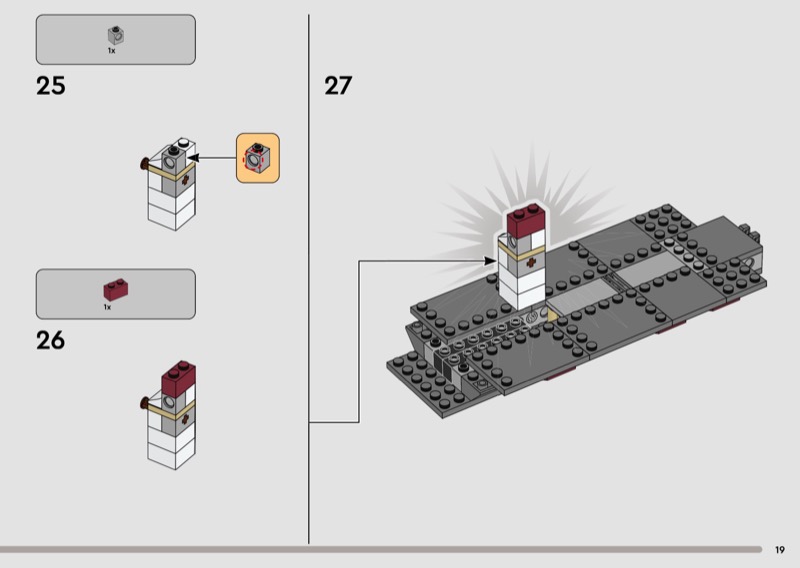 1x

25

1x

26

27

19