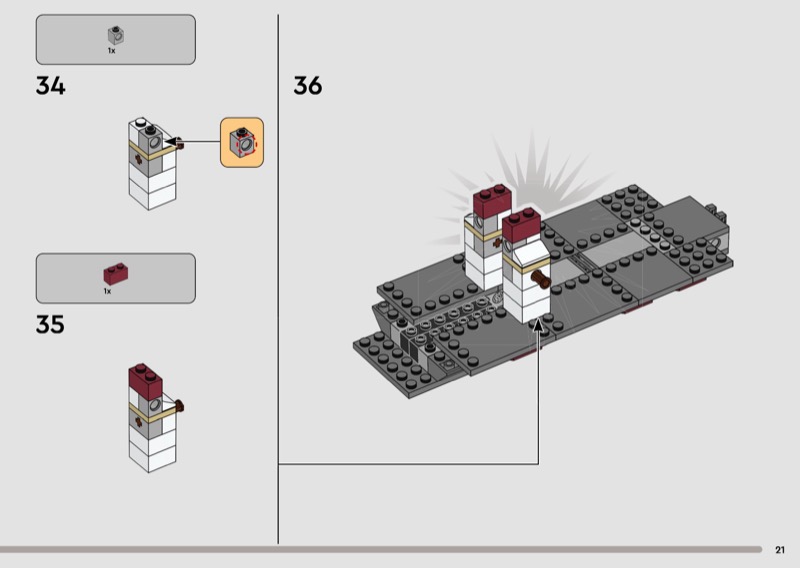 1x

34

1x

35

36

21