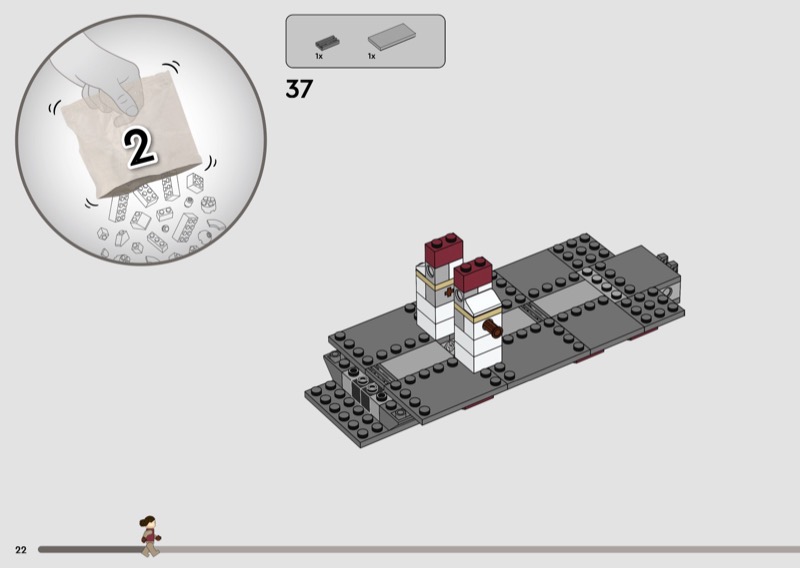 2

1x
1x

37

22