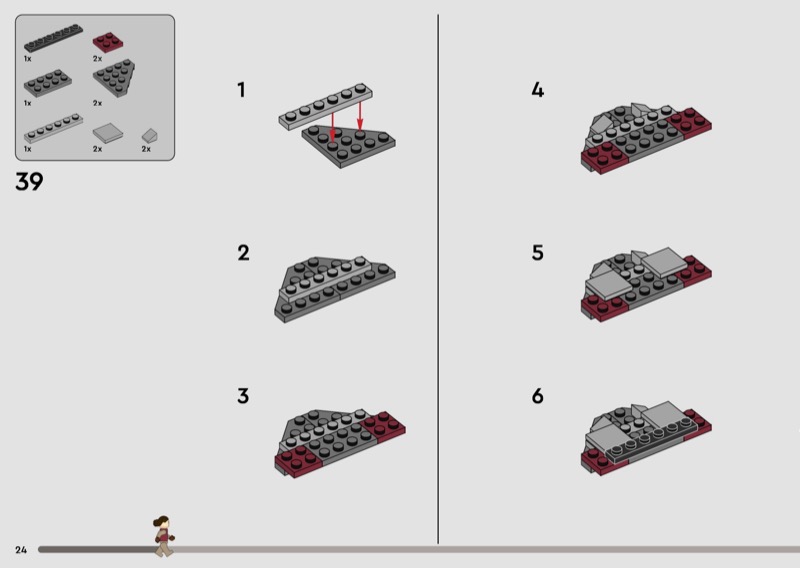 1x
2x
1x
2x
1x
2x
2x

39

1

2

3

4

5

6

24