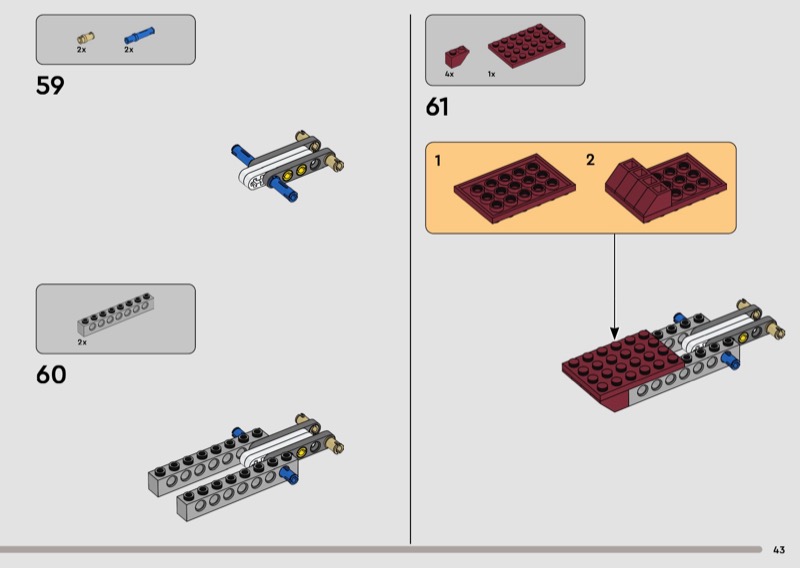 2x 2x

59

2x

60

4x 1x

61

1

2

43