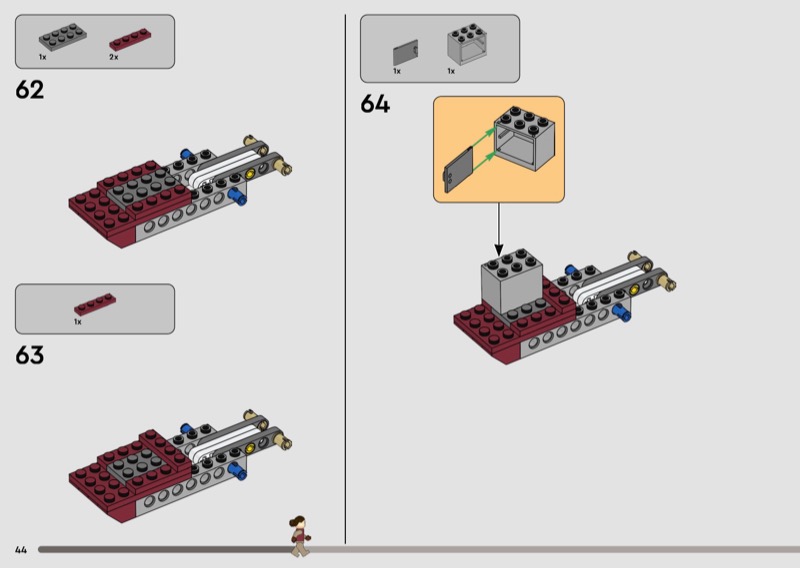 1x 2x

62

1x

63

1x 1x

64

44