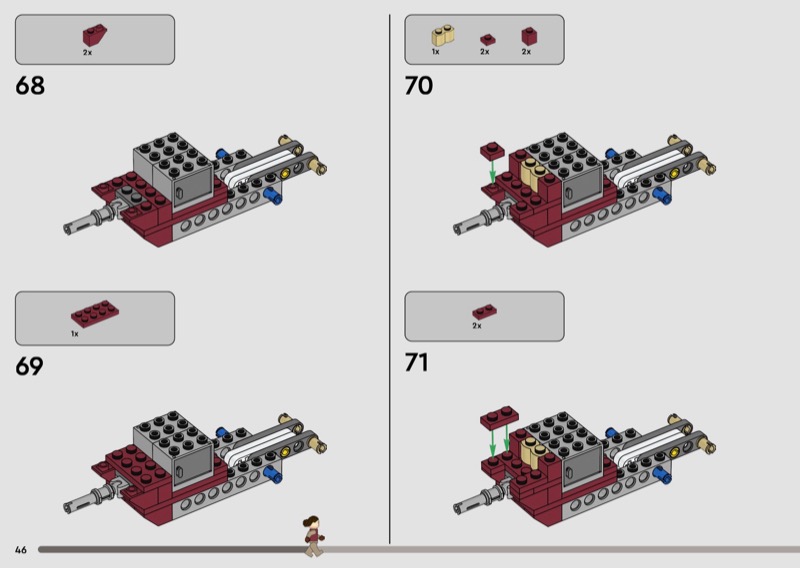 2x

68

1x

69

1x 2x 2x

70

2x

71

46