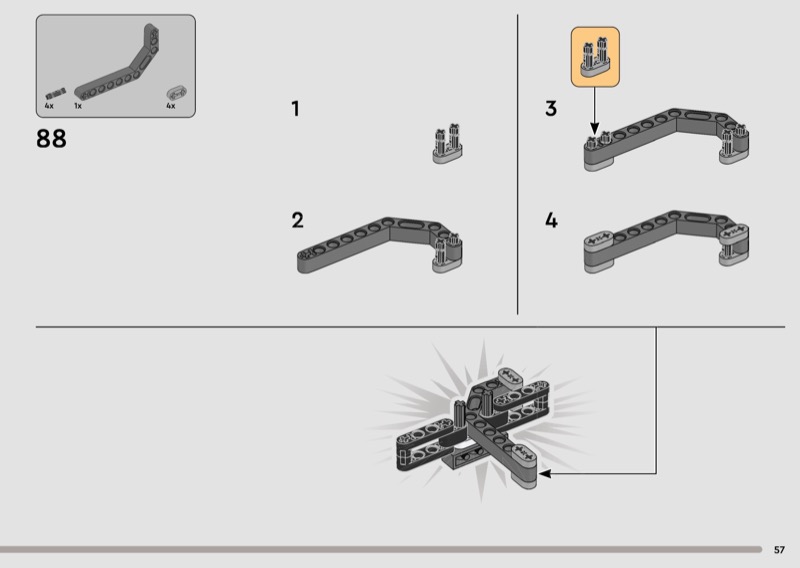 4x
1x
4x

88

1

2

3

4

57