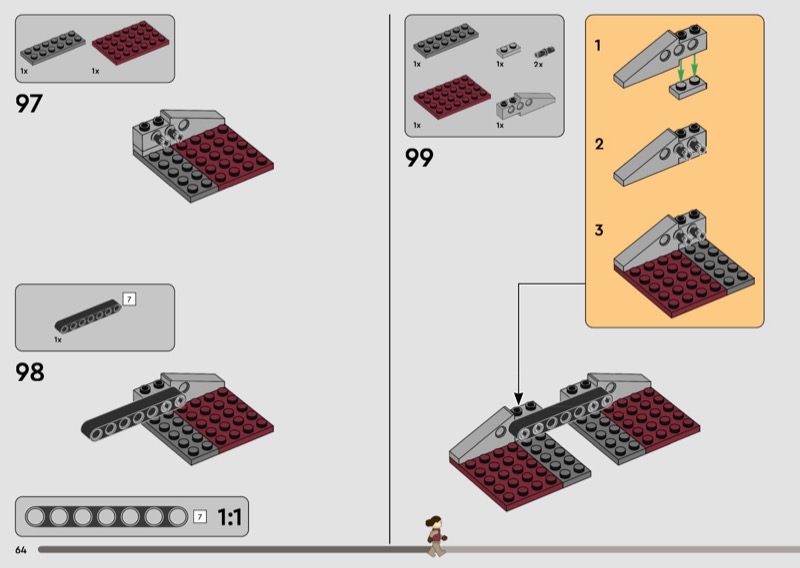 1x 1x

97

7

1x

98

7 1:1

64

1x 1x 2x

1x 1x

99

1

2

3