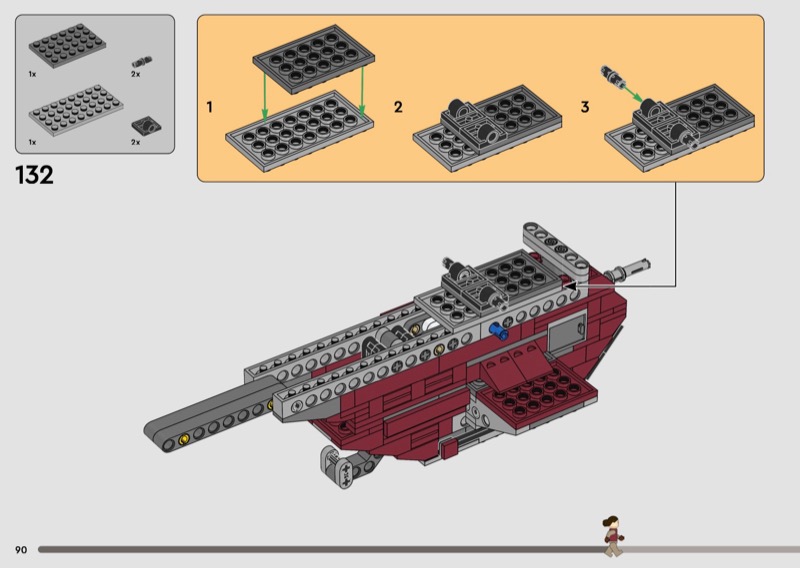 1x

2x

1x

2x

132

1

2

3

90