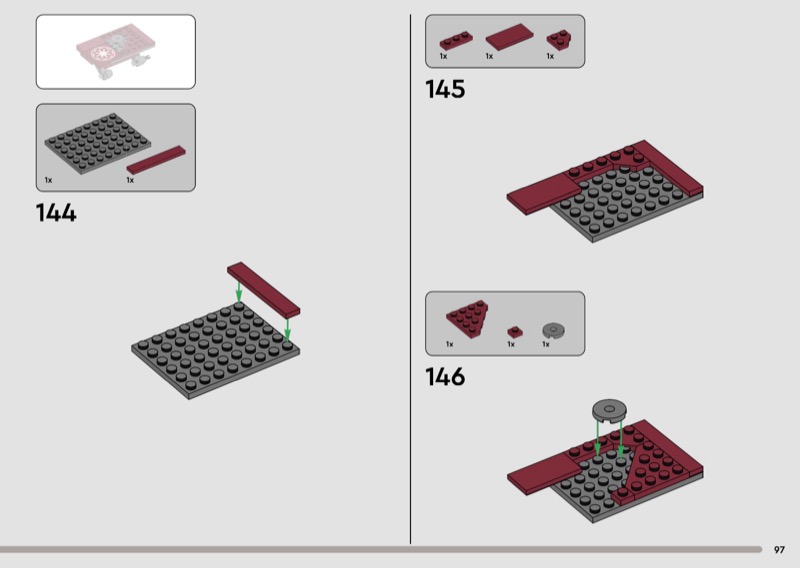 1x
1x

144

1x
1x
1x

145

1x
1x
1x

146

97