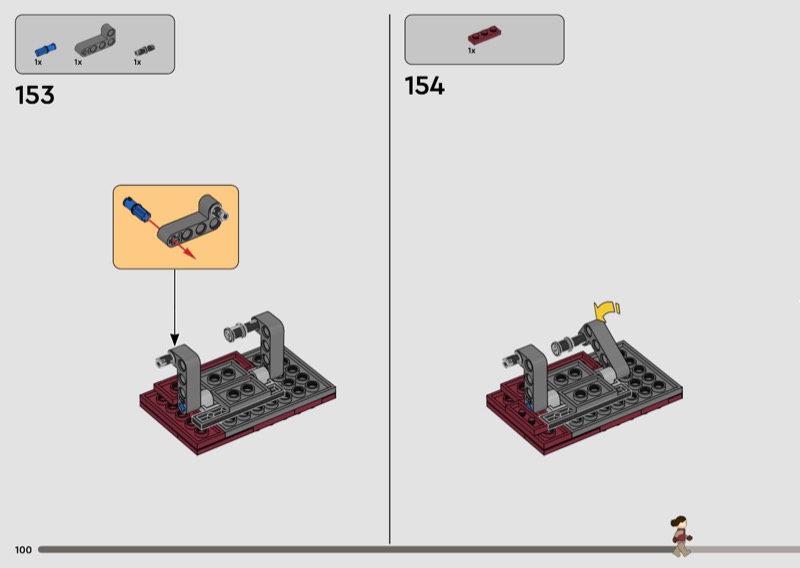 1x 1x 1x

153

1x

154

100