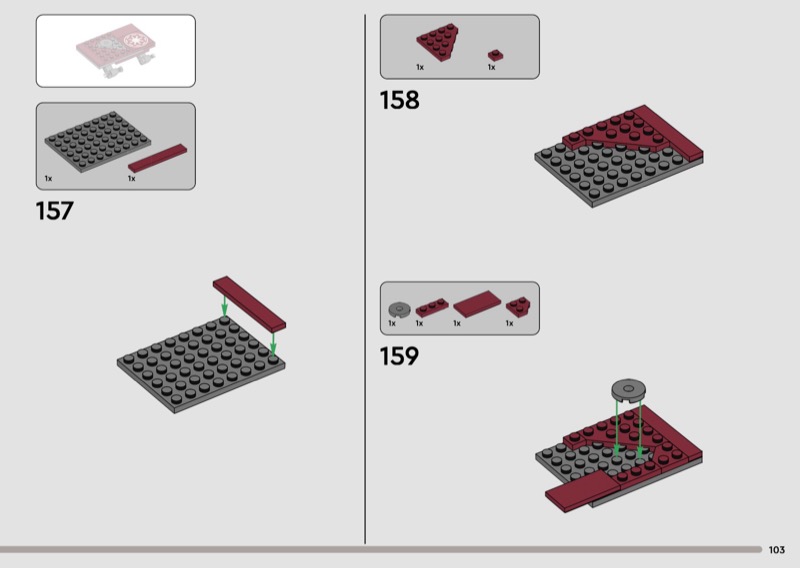 1x 1x

157

1x 1x

158

1x 1x 1x 1x

159

103