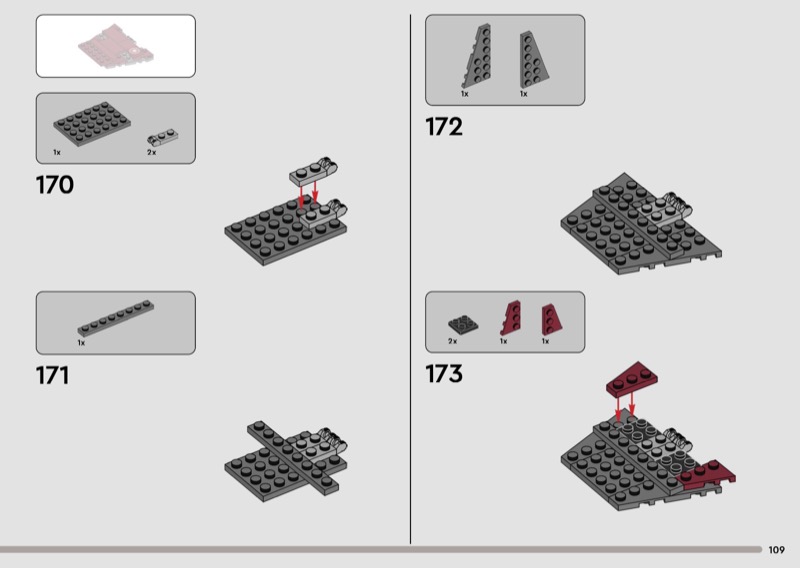 1x
2x
170

1x
171

1x
1x
172

2x
1x
1x
173

109