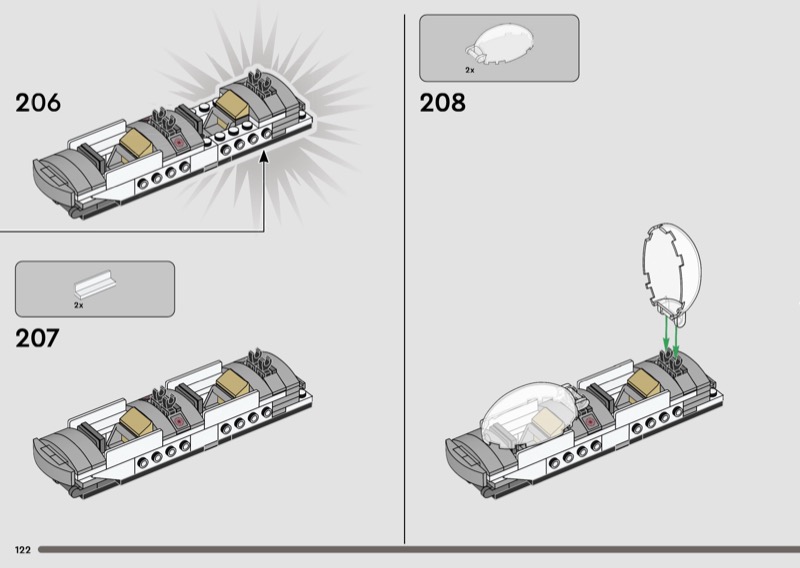 206

2x

207

2x

208

122