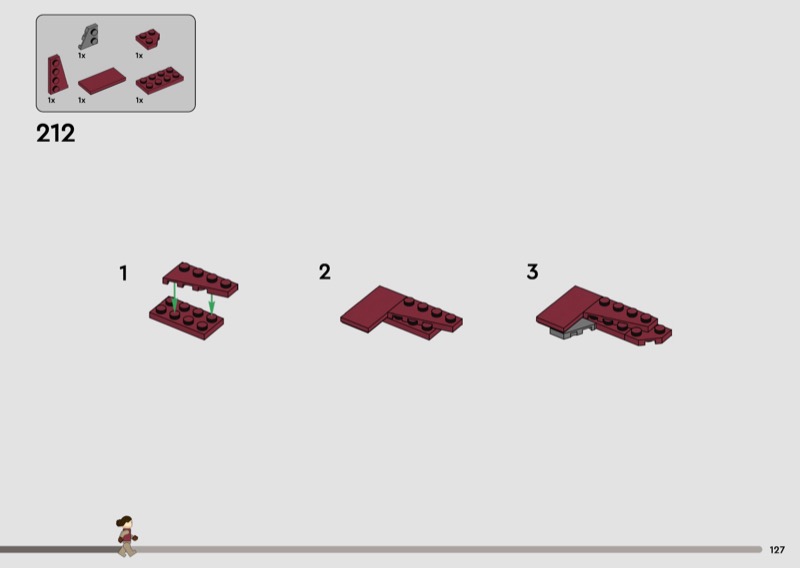 1x
1x
1x
1x
1x

212

1

2

3

127