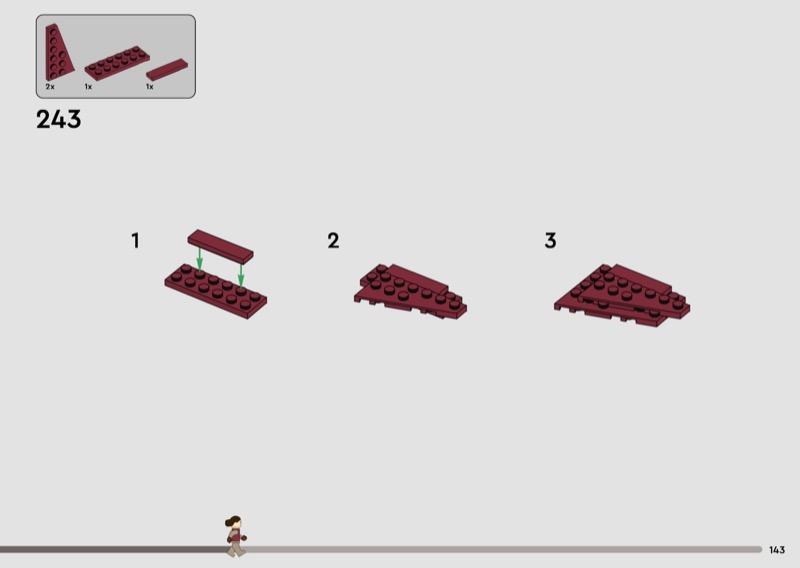 2x
1x
1x

243

1

2

3

143