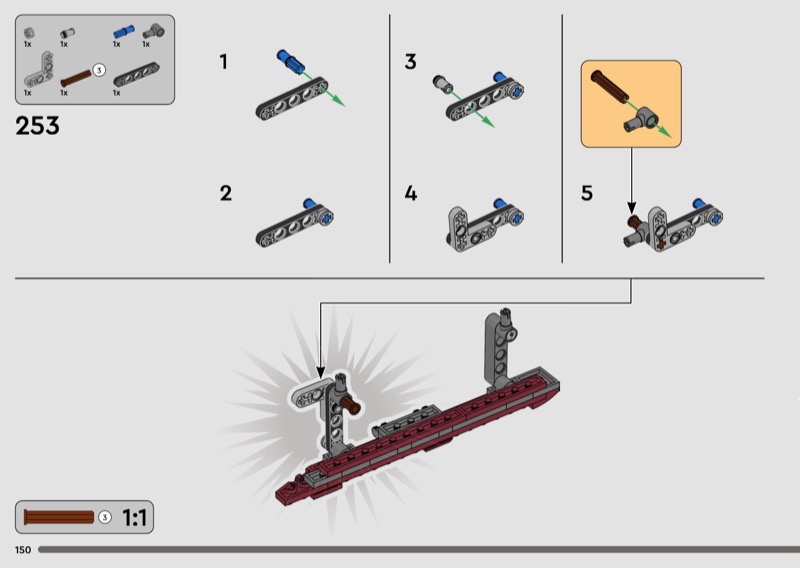 1x 1x 1x 1x
1x 1x 3 1x

253

1

2

3

4

5

3 1:1

150