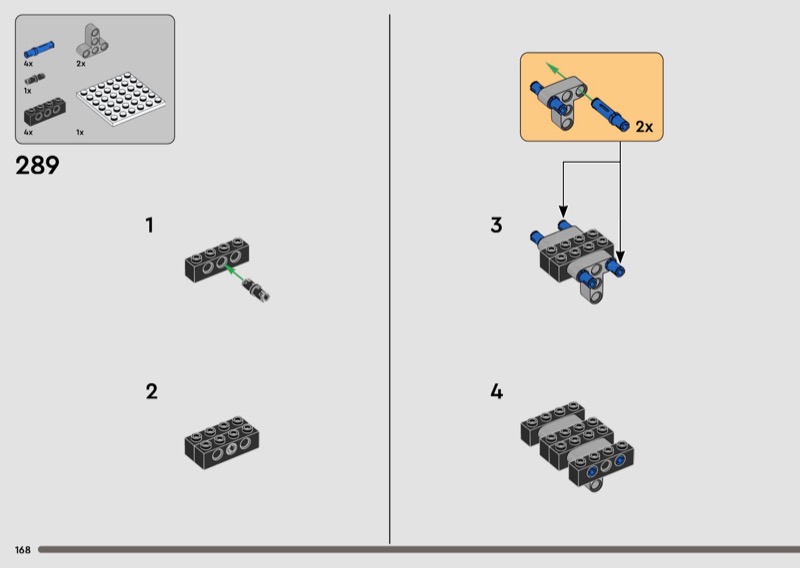 4x
2x
1x
4x
1x

289

1

2

2x

3

4

168