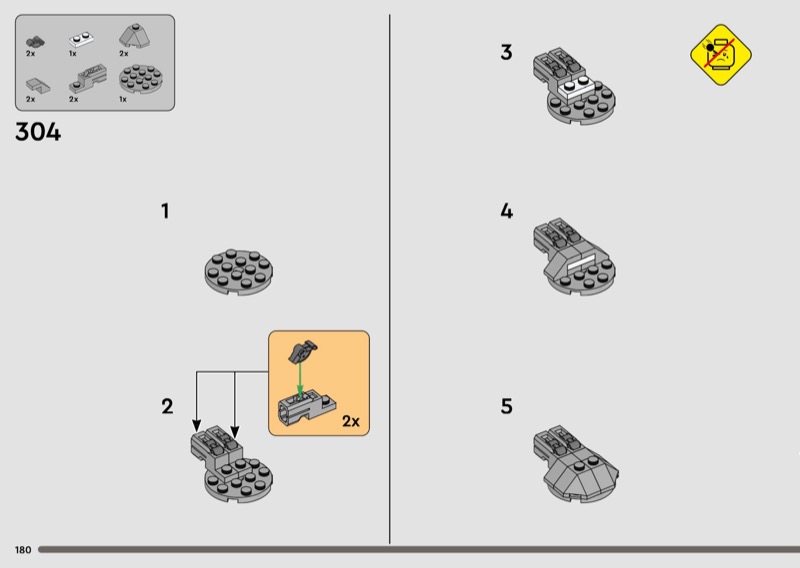 2x 1x 2x
2x 2x 1x

304

1

2

2x

3

4

5

180