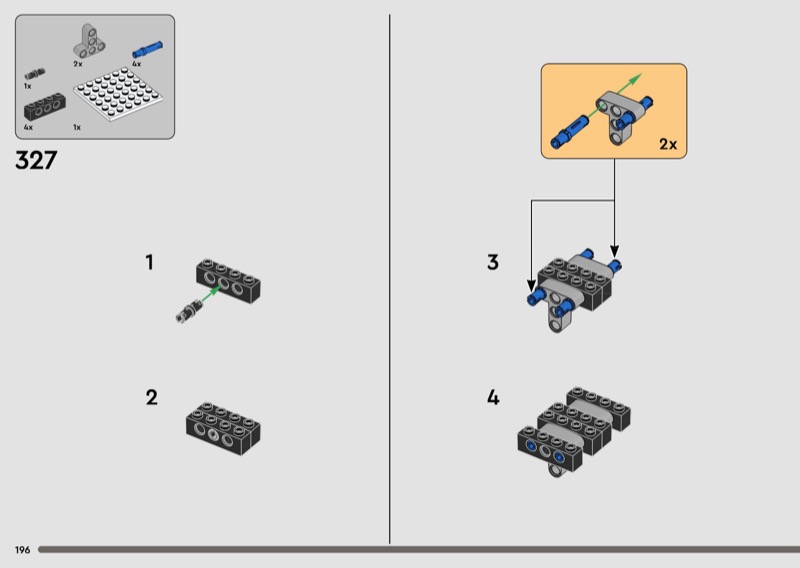 2x
4x
1x
4x
1x

327

1

2

2x

3

4

196