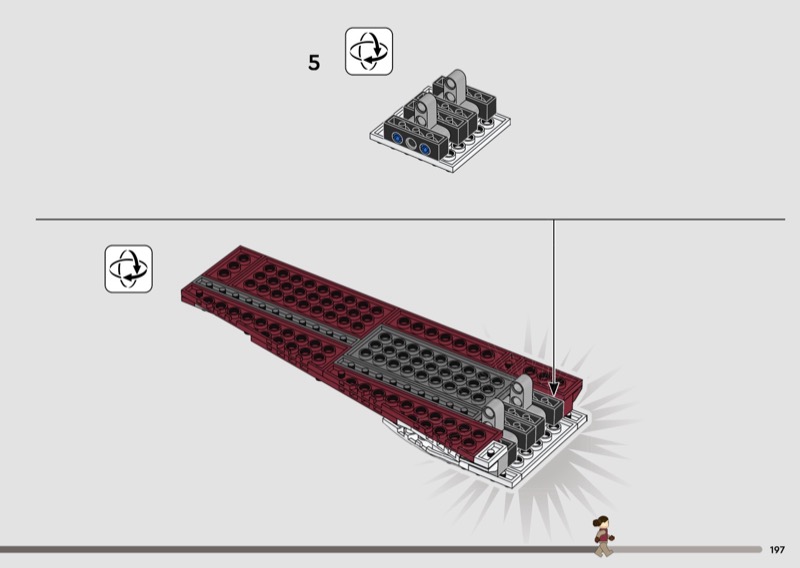 5

197