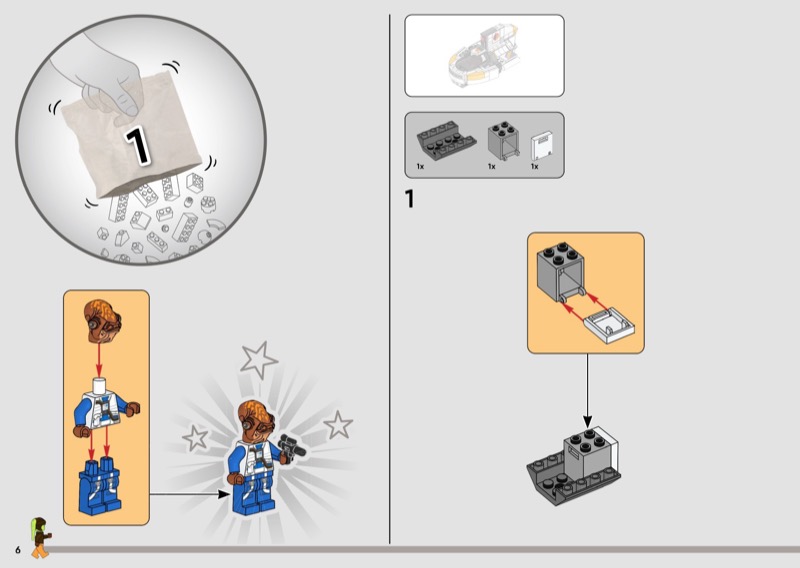 1

1x
1x
1x

1

6