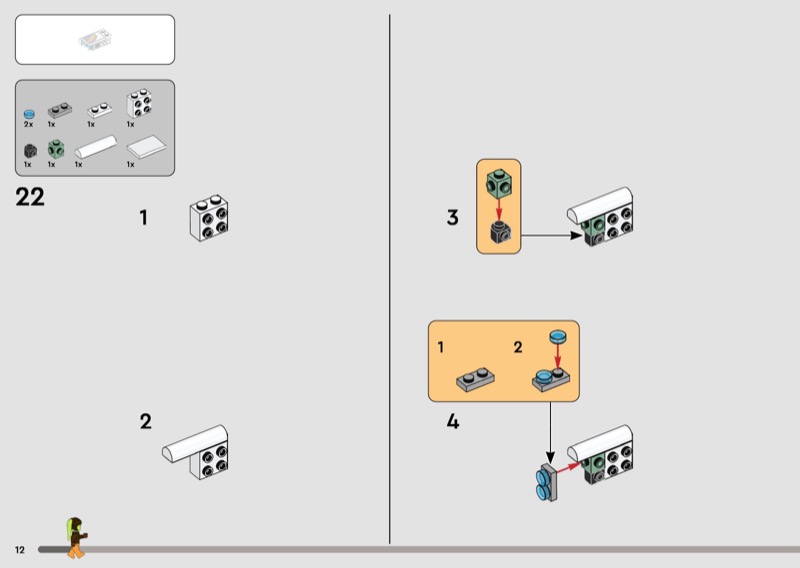 2x 1x 1x 1x

1x 1x 1x 1x

22

1

2

3

1

2

4

12