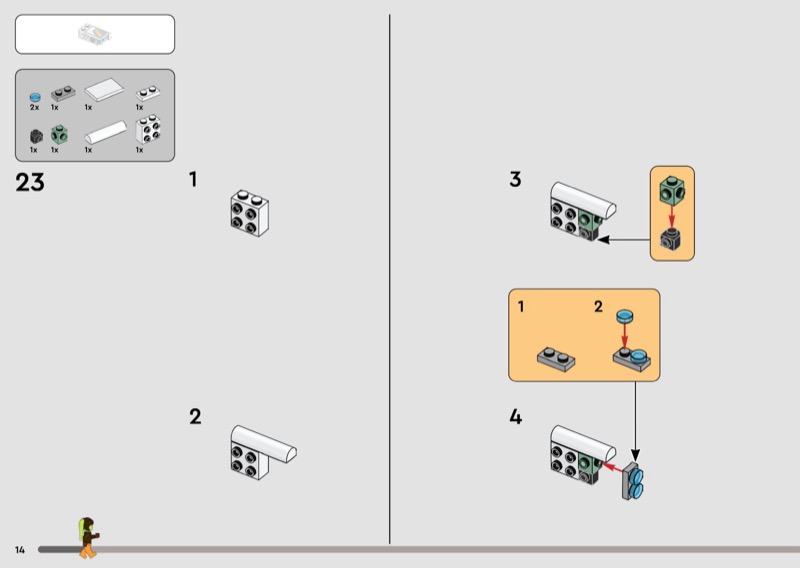 2x 1x 1x 1x
1x 1x 1x 1x

23

1

2

3

1 2

4

14