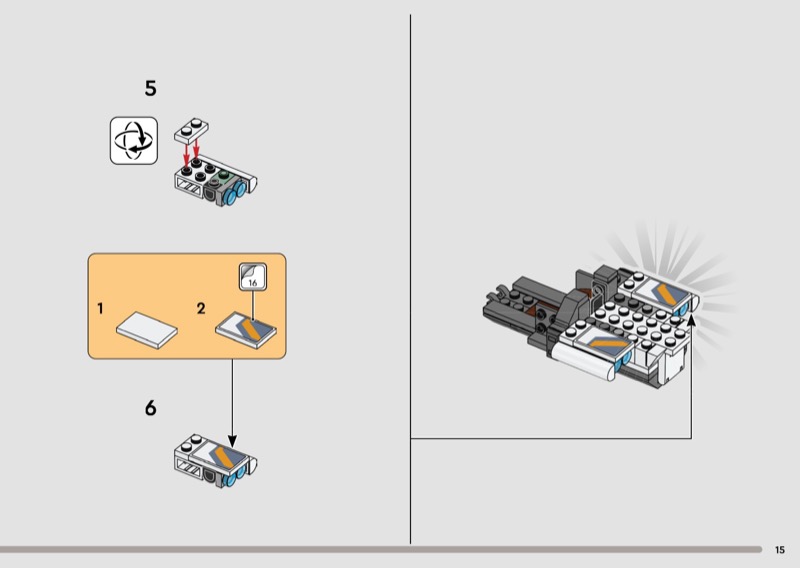 5

1

2

16

6

15