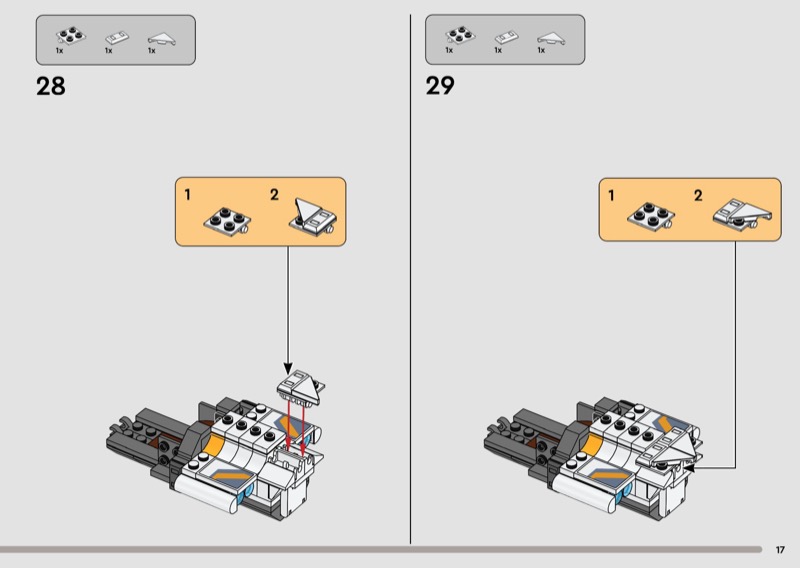 1x 1x 1x

28

1 2

1x 1x 1x

29

1 2

17