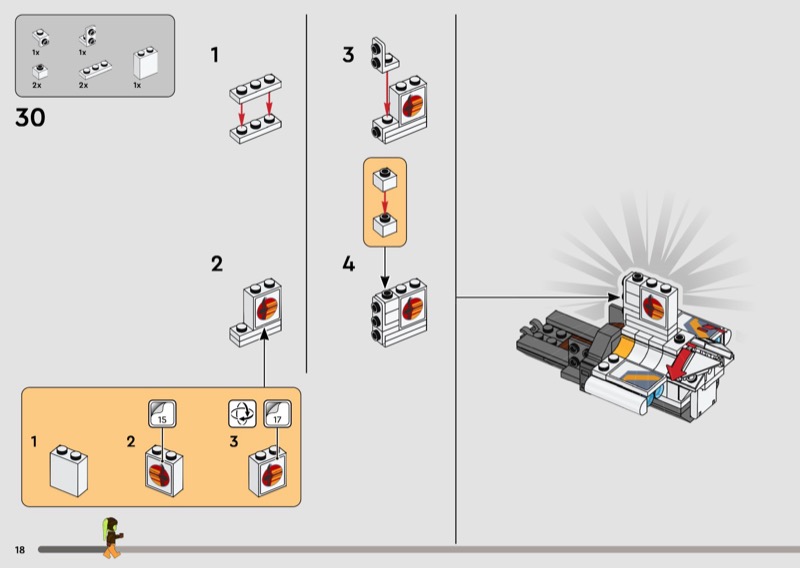 1x
1x
2x
2x
1x

30

1

2

3

4

1
2
15
3
17

18