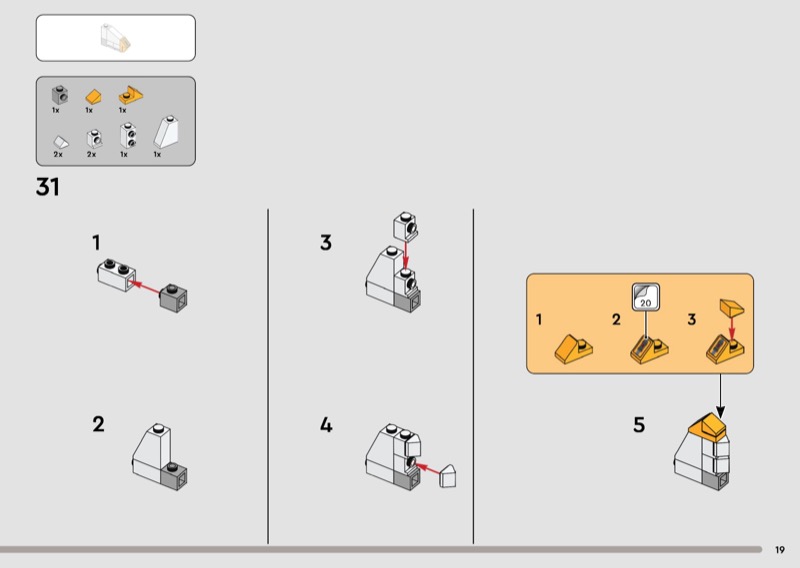 1x 1x 1x

2x 2x 1x 1x

31

1

2

3

4

1

2

20

3

5

19