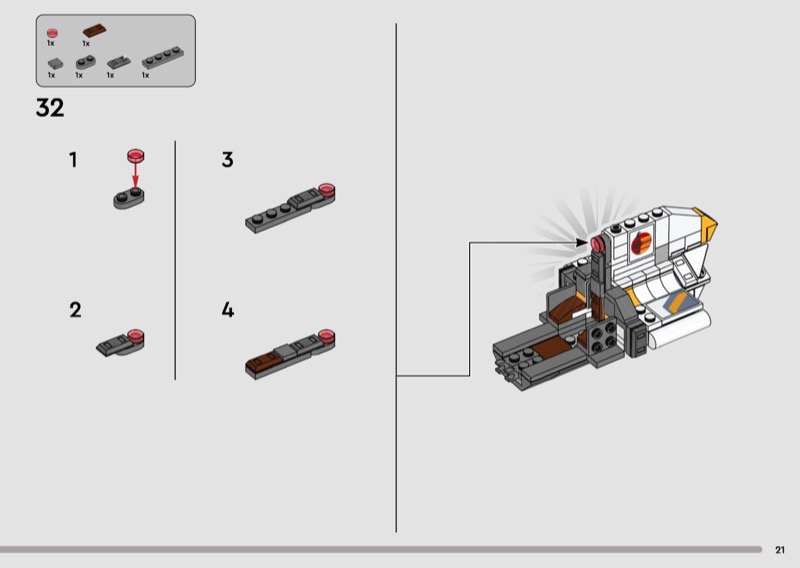 1x
1x
1x
1x
1x
1x

32

1

2

3

4

21