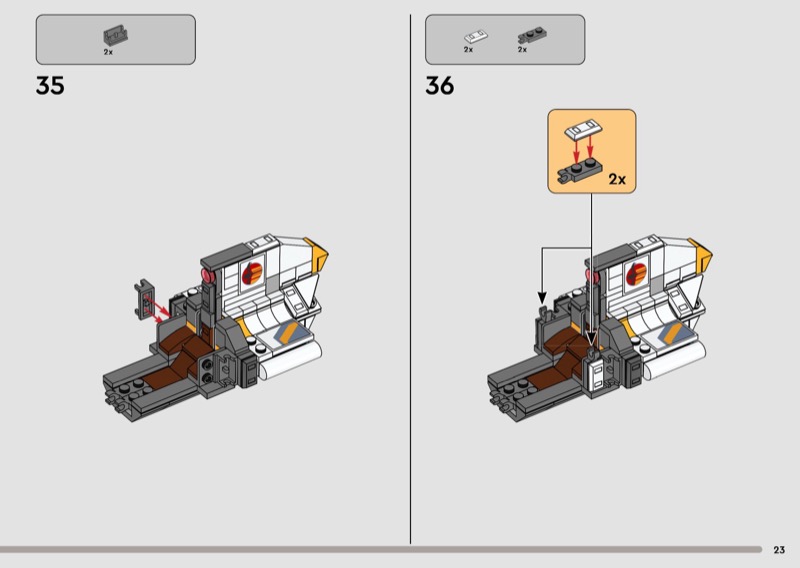 2x

35

2x 2x

36

2x

23