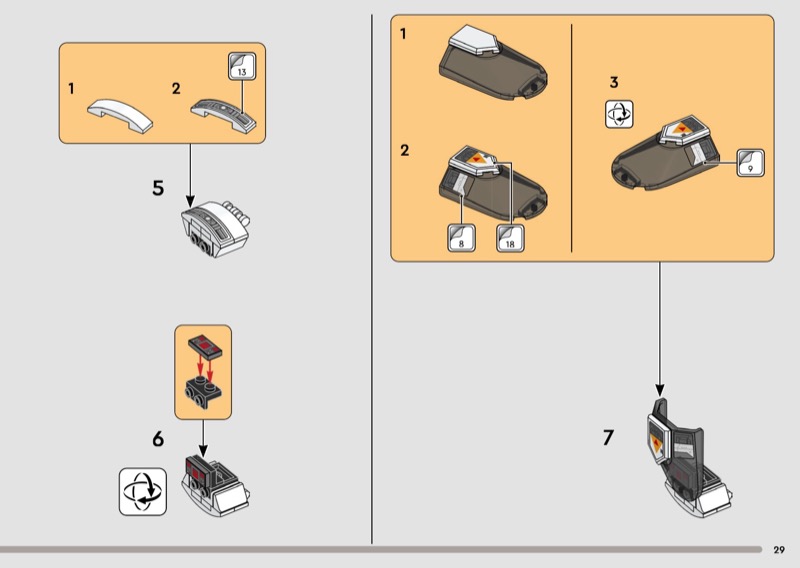 1

2

13

5

6

1

2

8

18

3

9

7

29