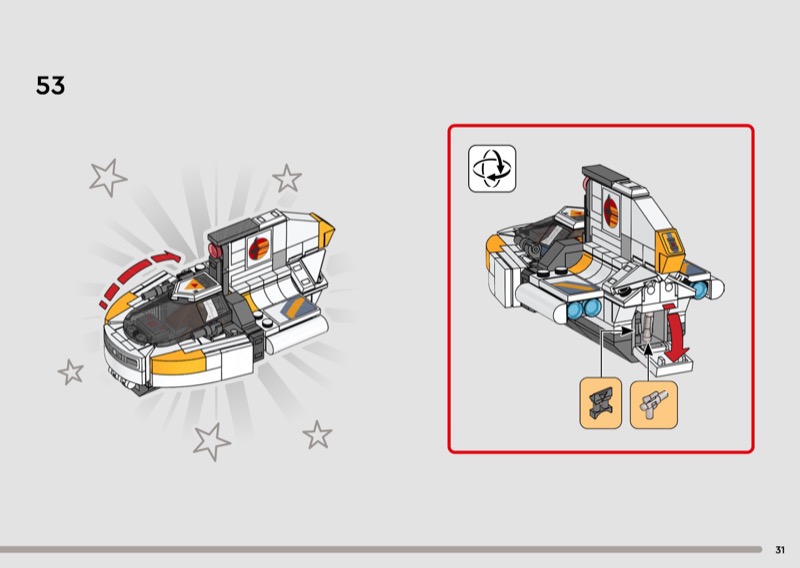 53

31