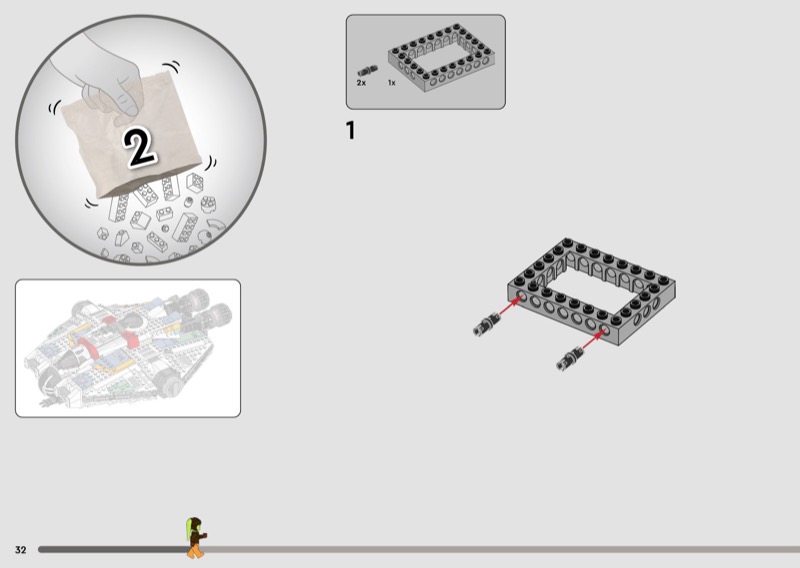 2

2x
1x

1

32